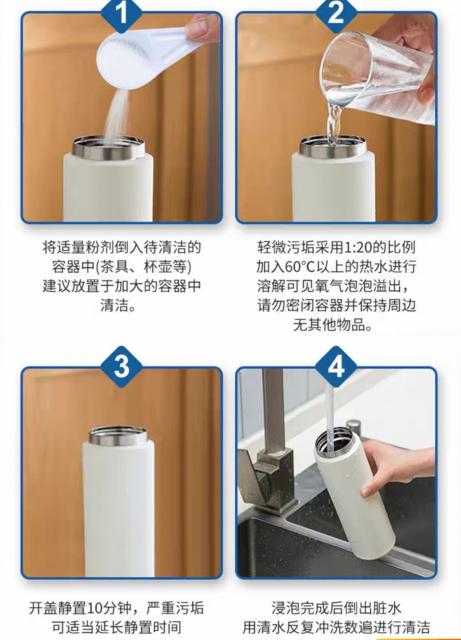 1

将适量粉剂倒入待清洁的容器中(茶具、杯壶等)建议放置于加大的容器中清洁。

2

轻微污垢采用1:20的比例加入60°C以上的热水进行溶解可见氧气泡泡溢出，请勿密闭容器并保持周边无其他物品。

3

开盖静置10分钟，严重污垢可适当延长静置时间

4

浸泡完成后倒出脏水用清水反复冲洗数遍进行清洁