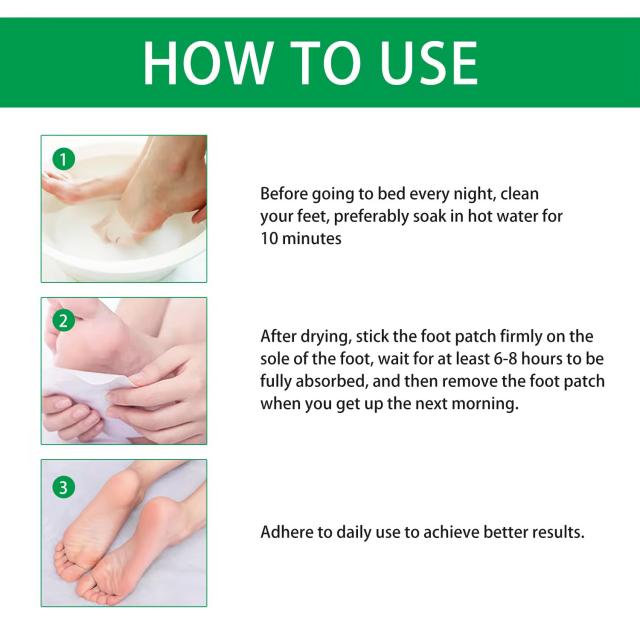 HOW TO USE

1

Before going to bed every night, clean your feet, preferably soak in hot water for 10 minutes

2

After drying, stick the foot patch firmly on the sole of the foot, wait for at least 6-8 hours to be fully absorbed, and then remove the foot patch when you get up the next morning.

3

Adhere to daily use to achieve better results.