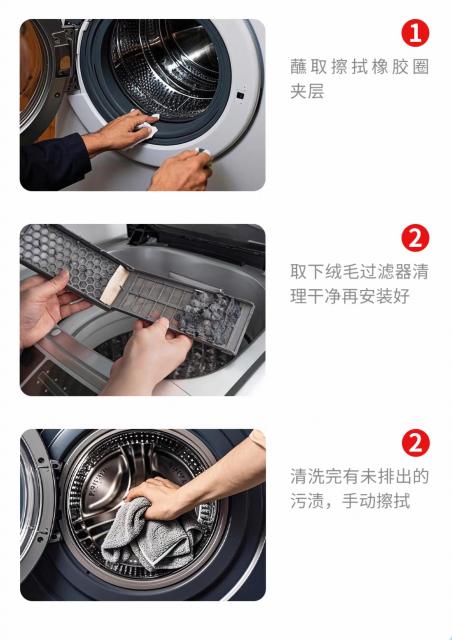 1
蘸取擦拭橡胶圈夹层

2
取下绒毛过滤器清理干净再安装好

2
清洗完有未排出的污渍，手动擦拭