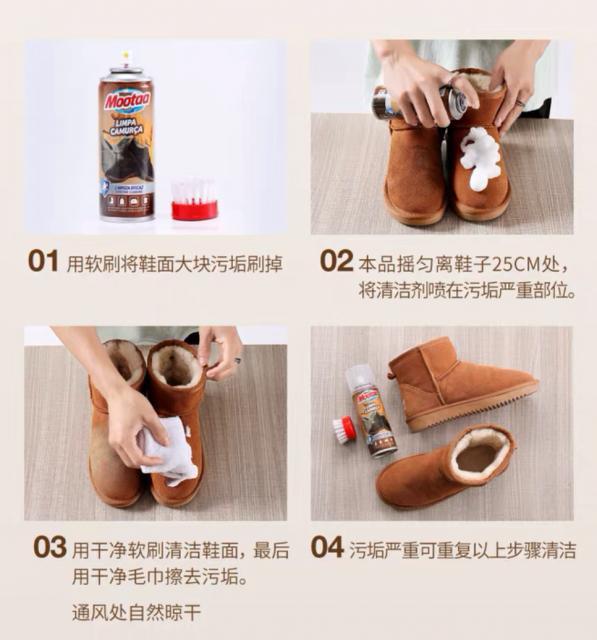 Mootaa
LIMPA CAMURÇA

01 用软刷将鞋面大块污垢刷掉

02 本品摇匀离鞋子25CM处，将清洁剂喷在污垢严重部位。

03 用干净软刷清洁鞋面，最后用干净毛巾擦去污垢。

通风处自然晾干

04 污垢严重可重复以上步骤清洁