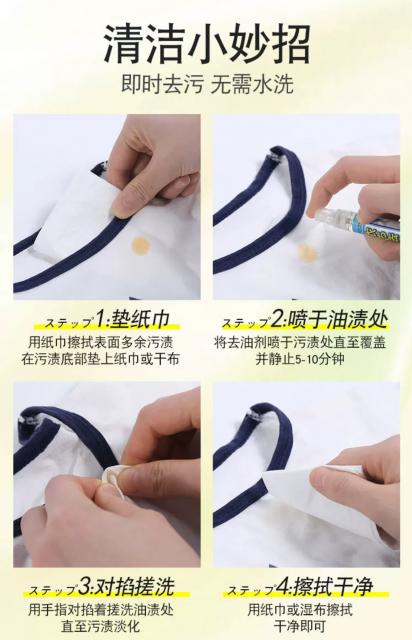 清洁小妙招
即时去污 无需水洗

ステップ1:垫纸巾
用纸巾擦拭表面多余污渍
在污渍底部垫上纸巾或干布

ステップ2:喷于油渍处
将去油剂喷于污渍处直至覆盖
并静止5-10分钟

ステップ3:对掐搓洗
用手指对掐着搓洗油渍处
直至污渍淡化

ステップ4:擦拭干净
用纸巾或湿布擦拭
干净即可