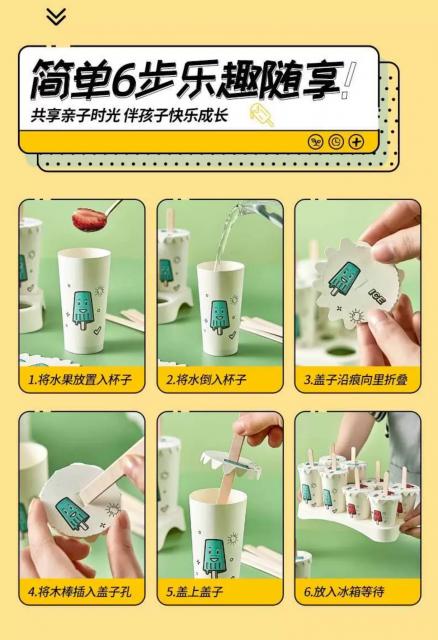 简单6步乐趣随享!

共享亲子时光 伴孩子快乐成长

ICE

1.将水果放置入杯子

2.将水倒入杯子

3.盖子沿痕向里折叠

4.将木棒插入盖子孔

5.盖上盖子

6.放入冰箱等待