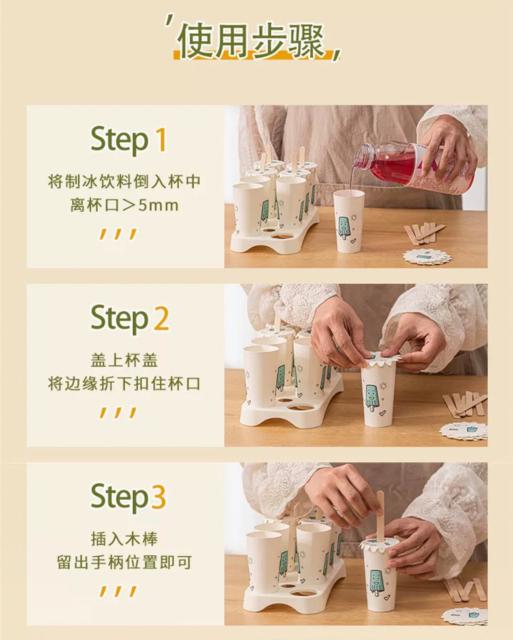 使用步骤

Step 1

将制冰饮料倒入杯中
离杯口＞5mm

Step 2

盖上杯盖
将边缘折下扣住杯口

Step 3

插入木棒
留出手柄位置即可