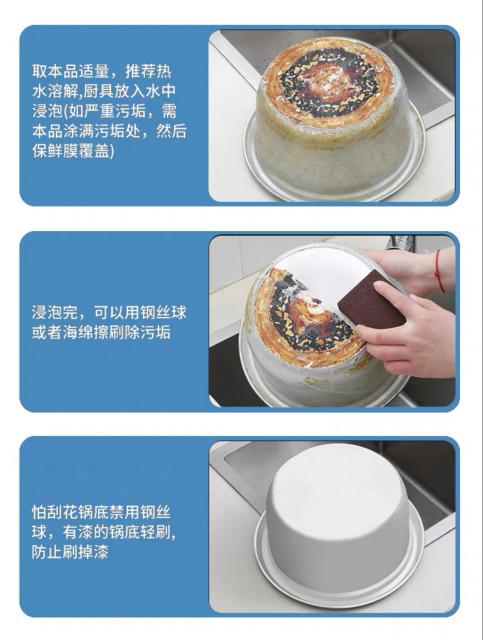 取本品适量，推荐热水溶解,厨具放入水中浸泡(如严重污垢，需本品涂满污垢处，然后保鲜膜覆盖)

浸泡完，可以用钢丝球或者海绵擦刷除污垢

怕刮花锅底禁用钢丝球，有漆的锅底轻刷,防止刷掉漆