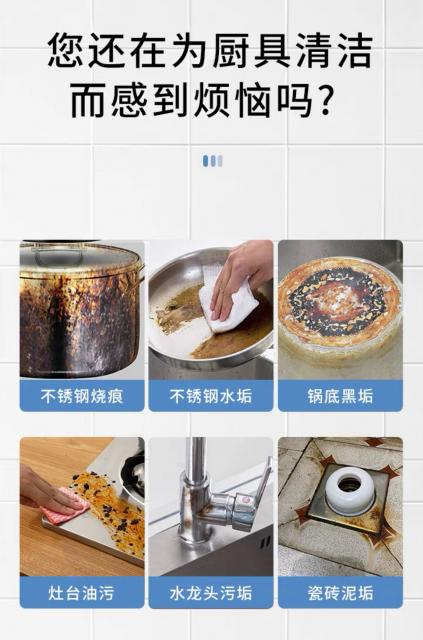 您还在为厨具清洁而感到烦恼吗？

不锈钢烧痕
不锈钢水垢
锅底黑垢
灶台油污
水龙头污垢
瓷砖泥垢