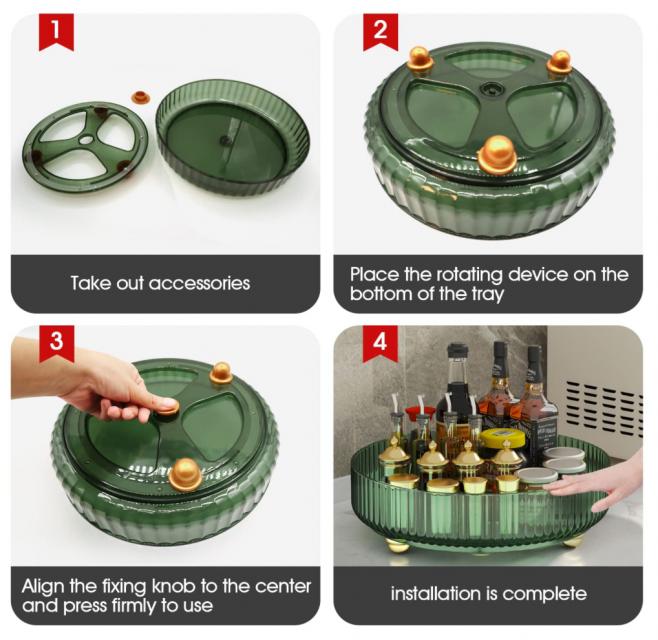 1

Take out accessories

2

Place the rotating device on the bottom of the tray

3

Align the fixing knob to the center and press firmly to use

4

installation is complete