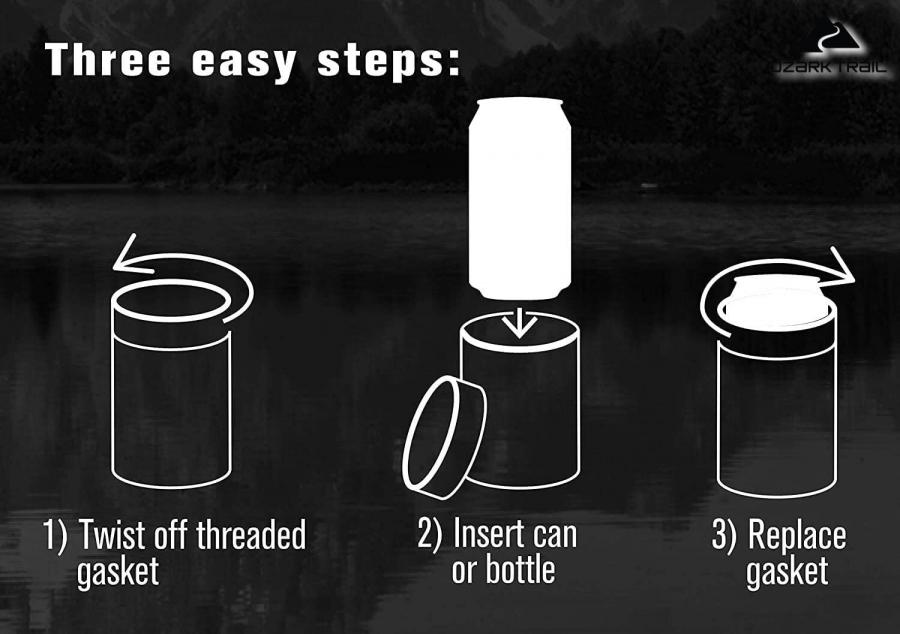 Three easy steps:

OZARK TRAIL

1) Twist off threaded gasket

2) Insert can or bottle

3) Replace gasket