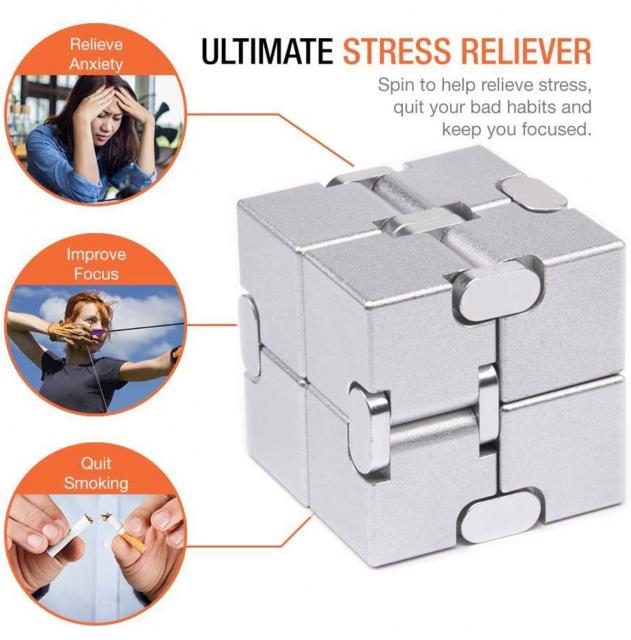 ULTIMATE STRESS RELIEVER

Spin to help relieve stress, quit your bad habits and keep you focused.

Relieve Anxiety

Improve Focus

Quit Smoking