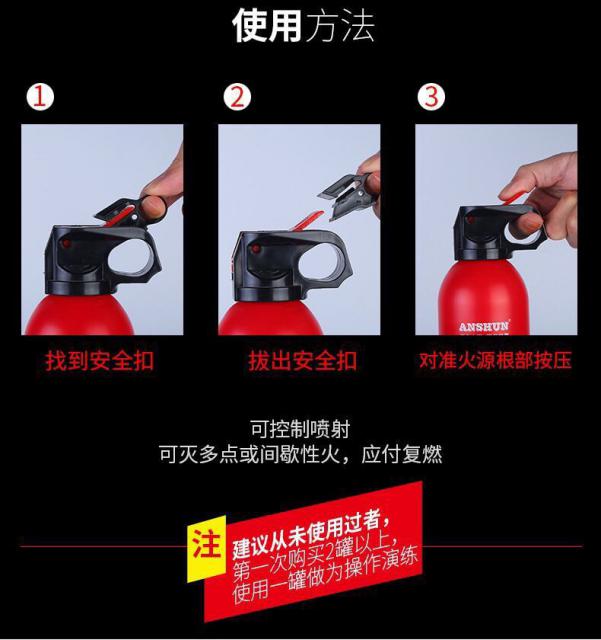 使用方法

1

找到安全扣

2

拔出安全扣

3

ANSHUN

对准火源根部按压

可控制喷射
可灭多点或间歇性火，应付复燃

注 建议从未使用过者，
第一次购买2罐以上，
使用一罐做为操作演练