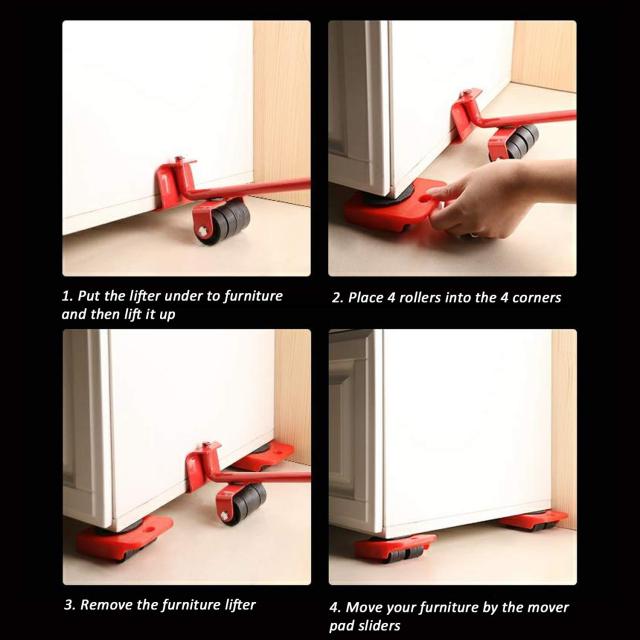 1. Put the lifter under to furniture and then lift it up

2. Place 4 rollers into the 4 corners

3. Remove the furniture lifter

4. Move your furniture by the mover pad sliders