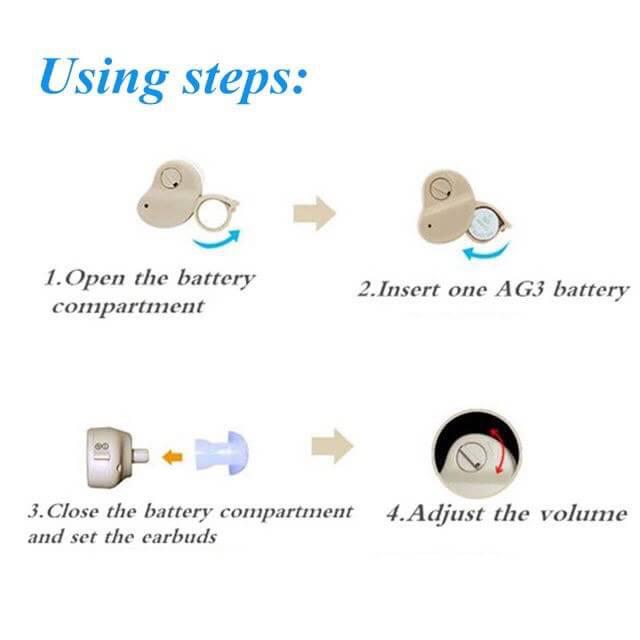 Using steps:

1.Open the battery compartment

2.Insert one AG3 battery

3.Close the battery compartment and set the earbuds

4.Adjust the volume